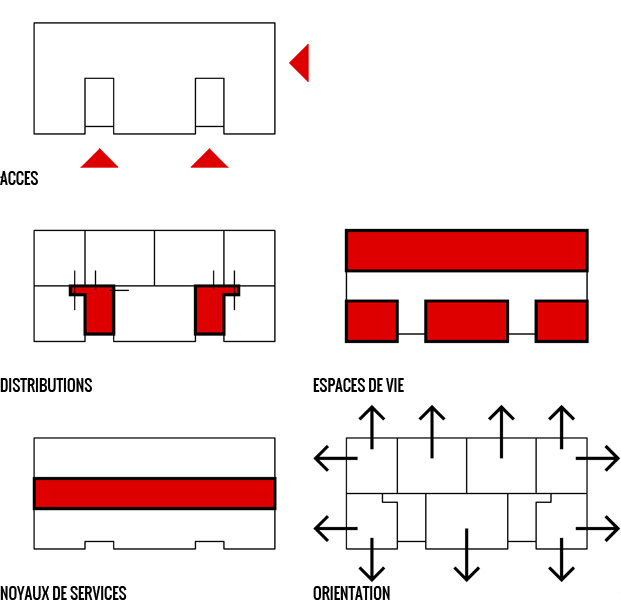 ACCES

DISTRIBUTIONS

ESPACES DE VIE

NOYAUX DE SERVICES

ORIENTATION