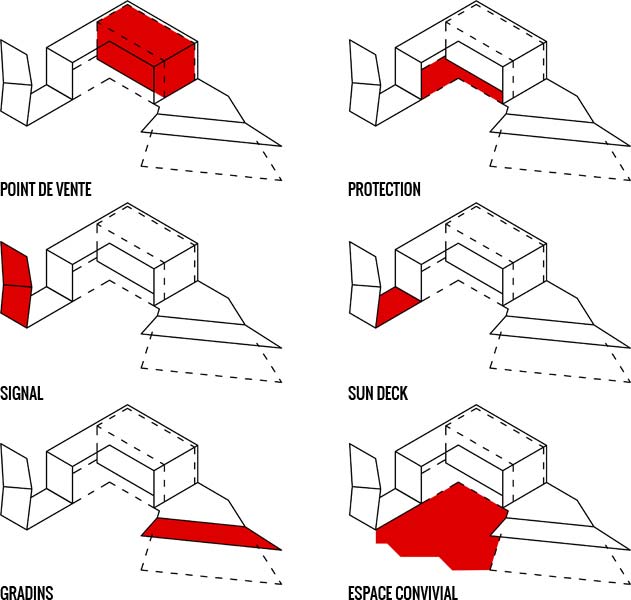 POINT DE VENTE

PROTECTION

SIGNAL

SUN DECK

GRADINS

ESPACE CONVIVIAL